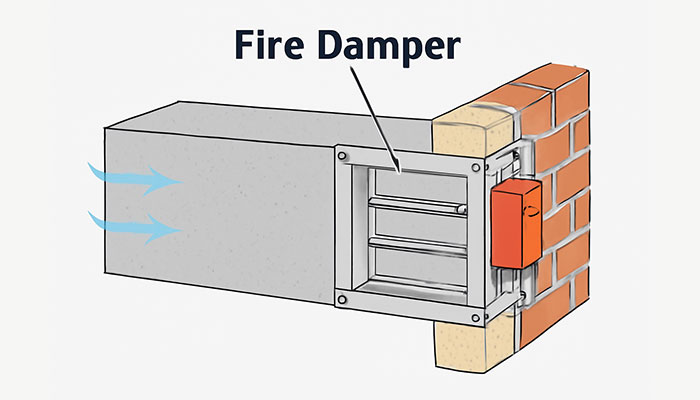 Fire Damper